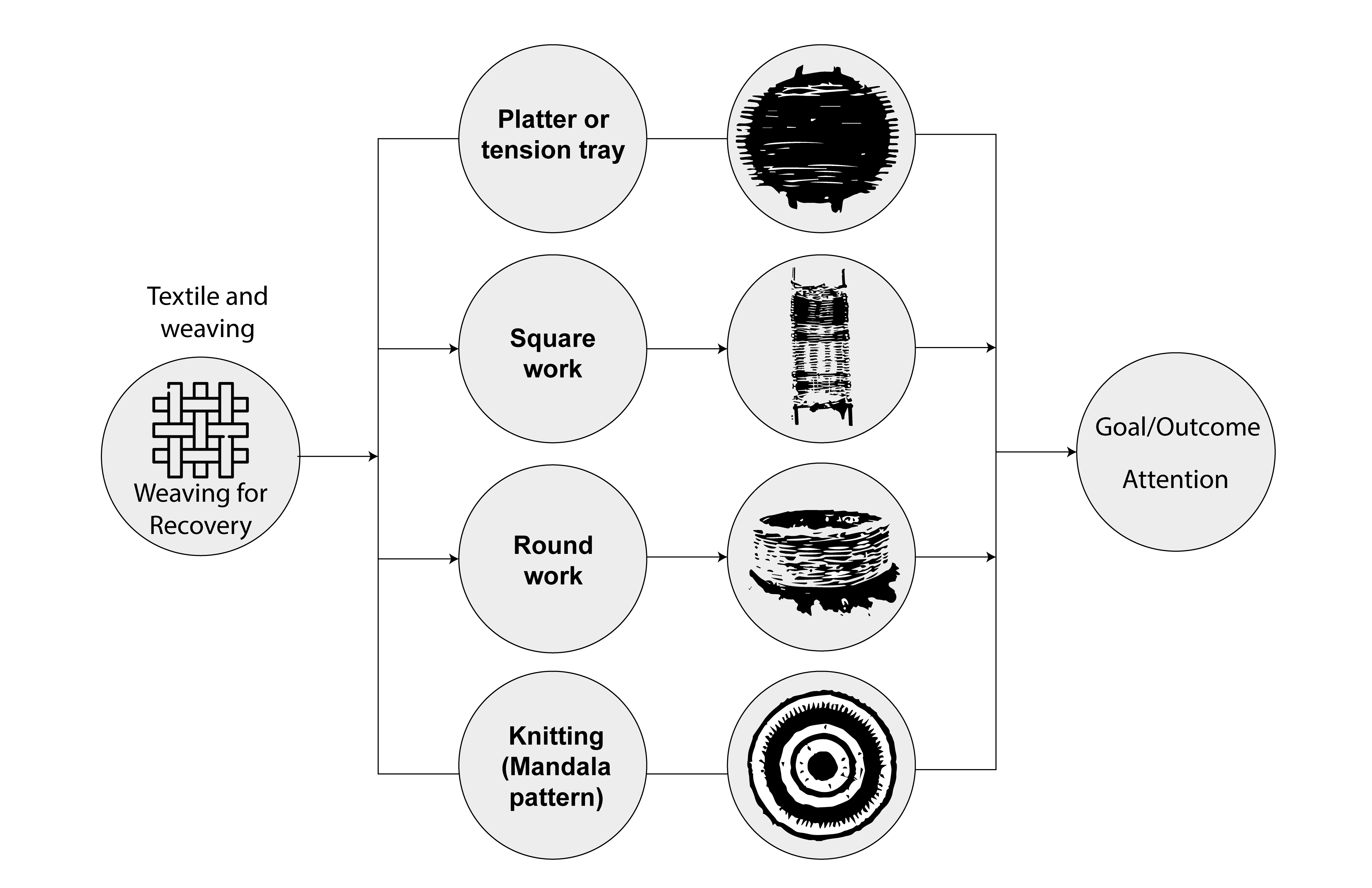 Textile and weaving

Weaving for Recovery

Platter or tension tray

Square work

Round work

Knitting (Mandala pattern)

Goal/Outcome

Attention